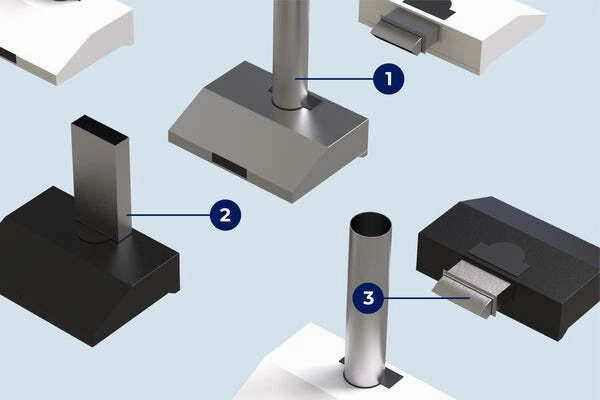 1
2
3