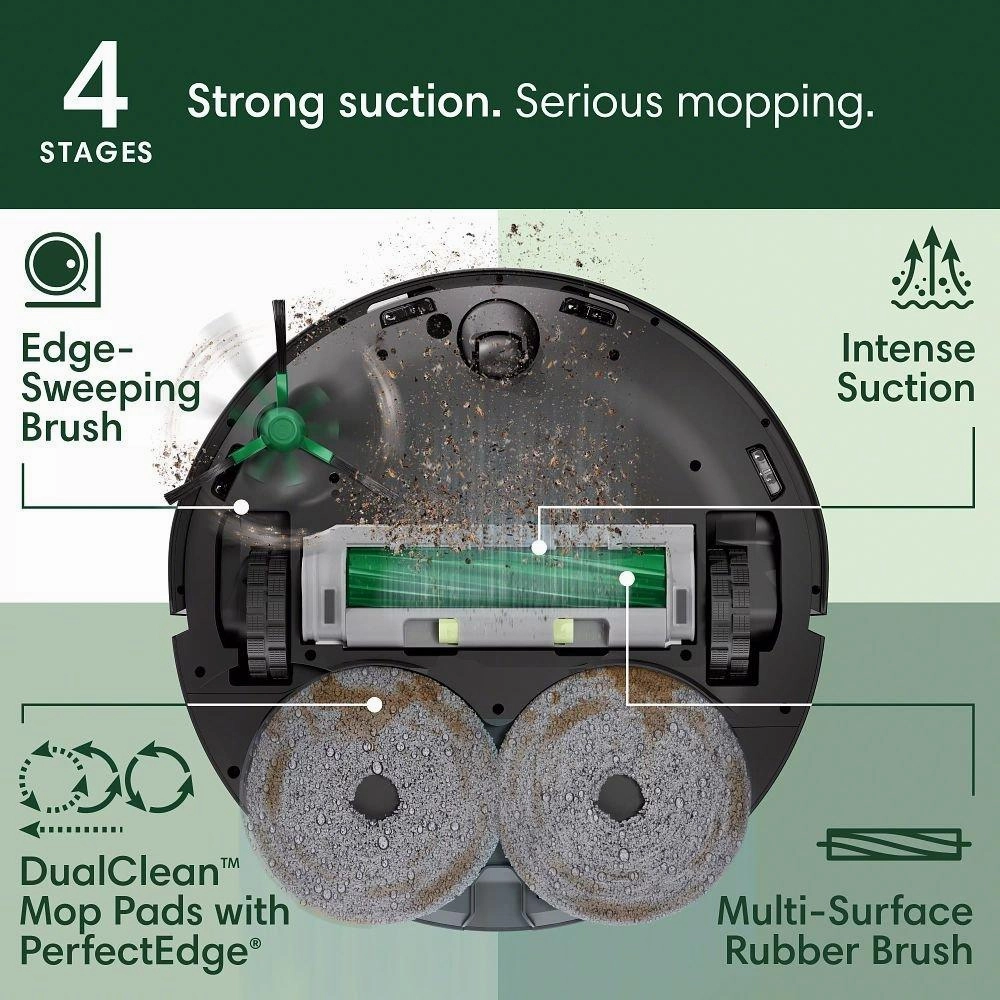 4 STAGES

Strong suction. Serious mopping.

Edge-Sweeping Brush

Intense Suction

DualClean™ Mop Pads with PerfectEdge®

Multi-Surface Rubber Brush